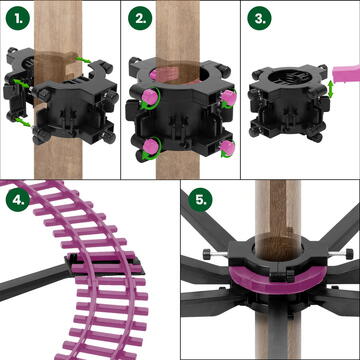 1.

2.

3.

4.

5.