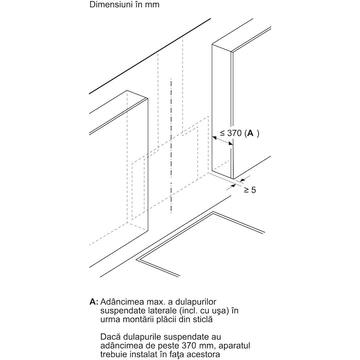 Dimensiuni în mm

≤ 370 (A )

≥ 5

A: Adâncimea max. a dulapurilor suspendate laterale (incl. cu uşa) în urma montării plăcii din sticlă

Dacă dulapurile suspendate au adâncimea de peste 370 mm, aparatul trebuie instalat în faţa acestora